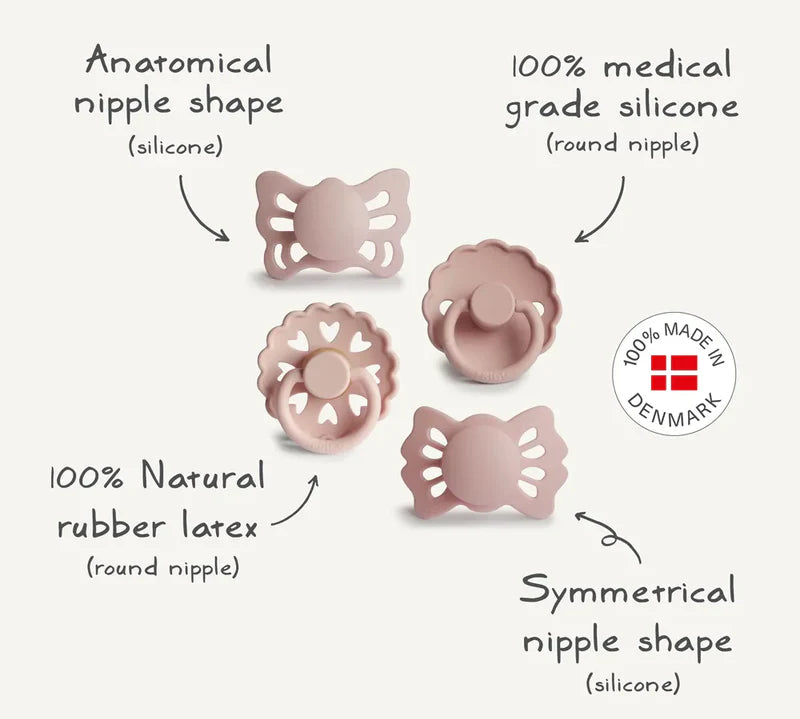 Anatomical nipple shape
(silicone)

100% medical grade silicone
(round nipple)

100% MADE IN DENMARK

100% Natural rubber latex
(round nipple)

Symmetrical nipple shape
(silicone)